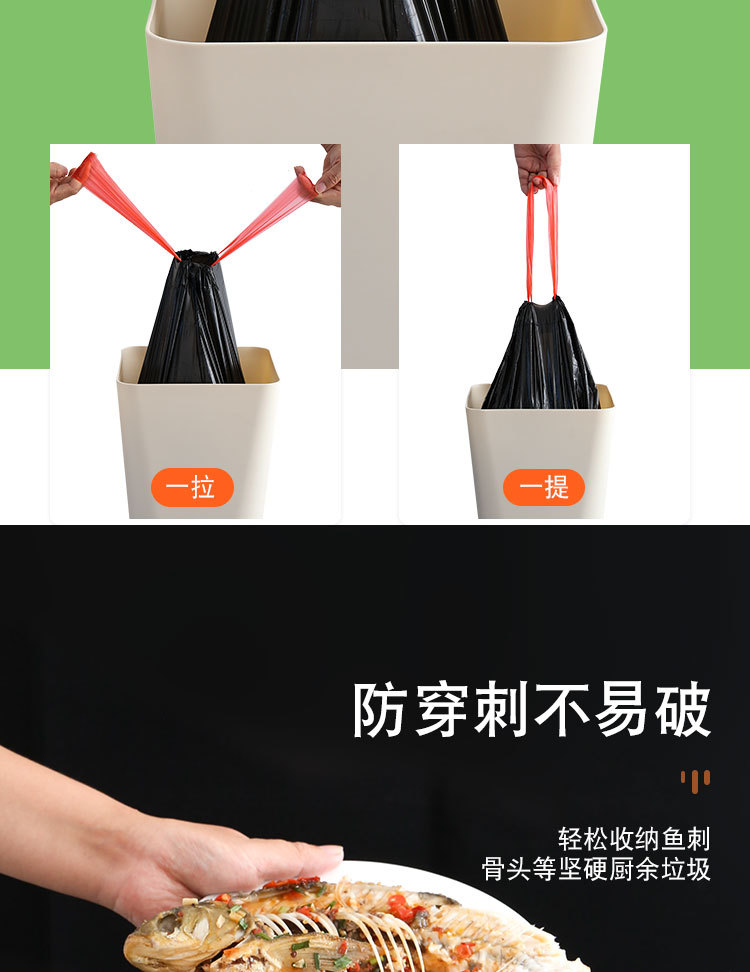 一拉

一提

防穿刺不易破

轻松收纳鱼刺
骨头等坚硬厨余垃圾