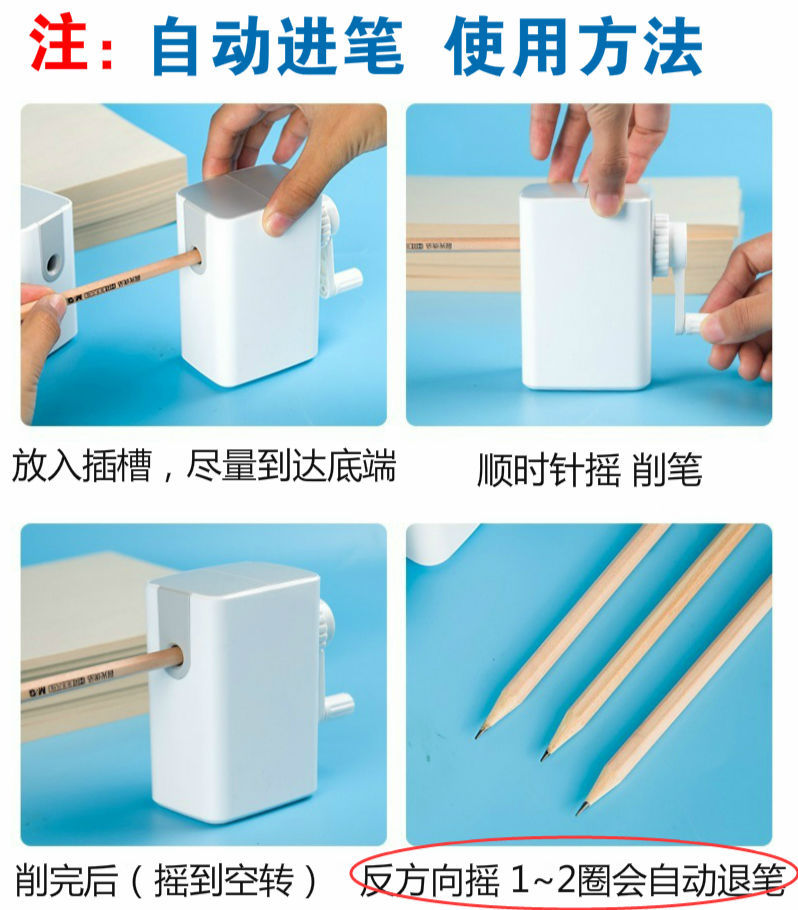 注：自动进笔 使用方法

放入插槽，尽量到达底端

顺时针摇 削笔

削完后（摇到空转）

反方向摇 1~2圈会自动退笔