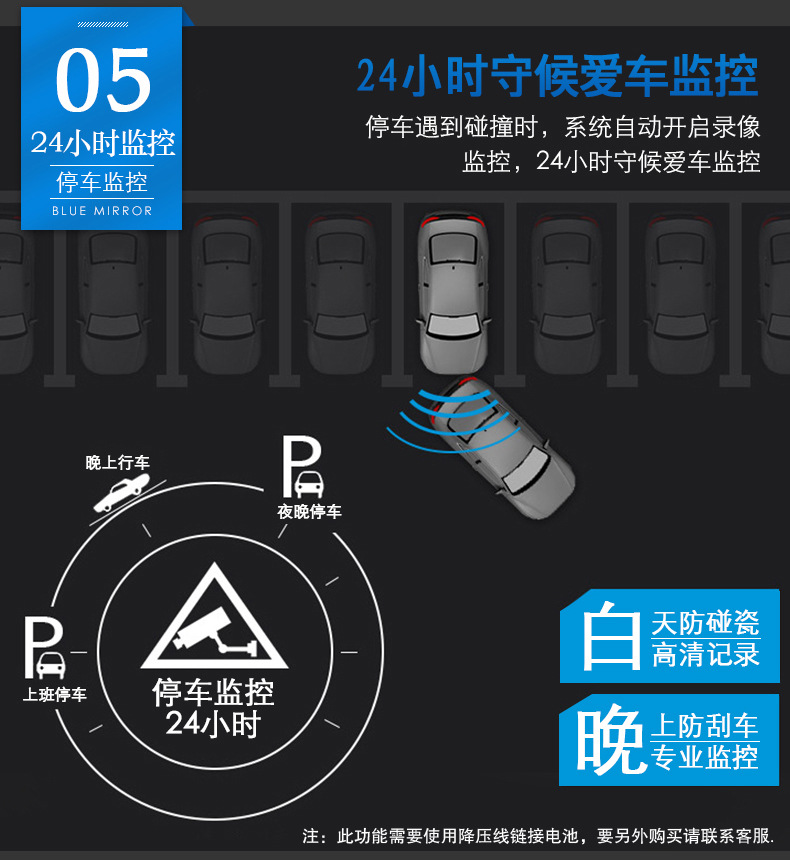 05
24小时监控
停车监控
BLUE MIRROR

24小时守候爱车监控
停车遇到碰撞时，系统自动开启录像监控，24小时守候爱车监控

晚上行车
P
夜晚停车
P
上班停车
停车监控
24小时

白 天防碰瓷
高清记录

晚 上防刮车
专业监控

注：此功能需要使用降压线链接电池，要另外购买请联系客服.