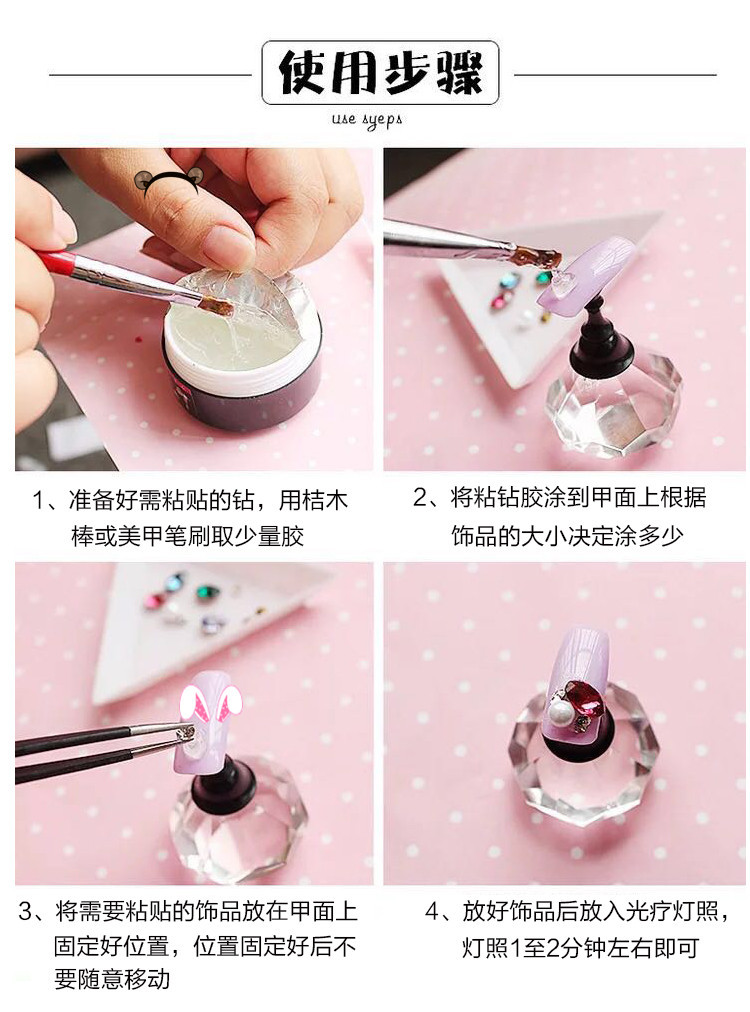 使用步骤

use syeps

1、准备好需粘贴的钻，用桔木棒或美甲笔刷取少量胶

2、将粘钻胶涂到甲面上根据饰品的大小决定涂多少

3、将需要粘贴的饰品放在甲面上固定好位置，位置固定好后不要随意移动

4、放好饰品后放入光疗灯照，灯照1至2分钟左右即可