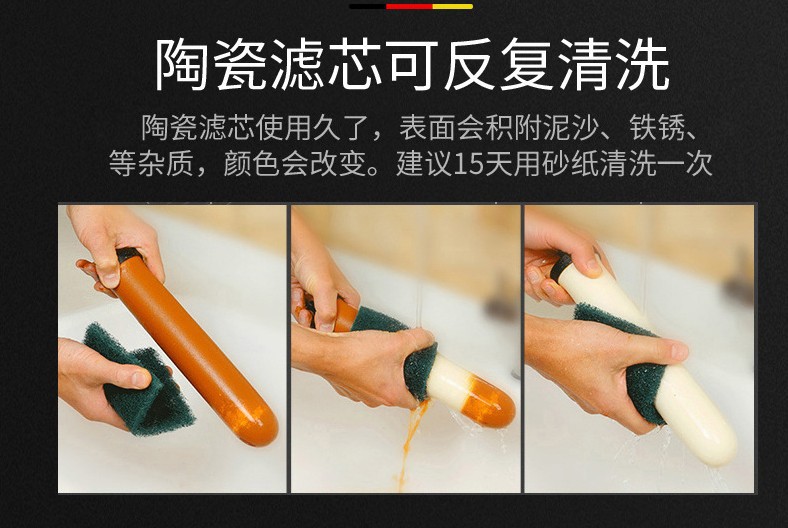 陶瓷滤芯可反复清洗

陶瓷滤芯使用久了，表面会积附泥沙、铁锈、等杂质，颜色会改变。建议15天用砂纸清洗一次