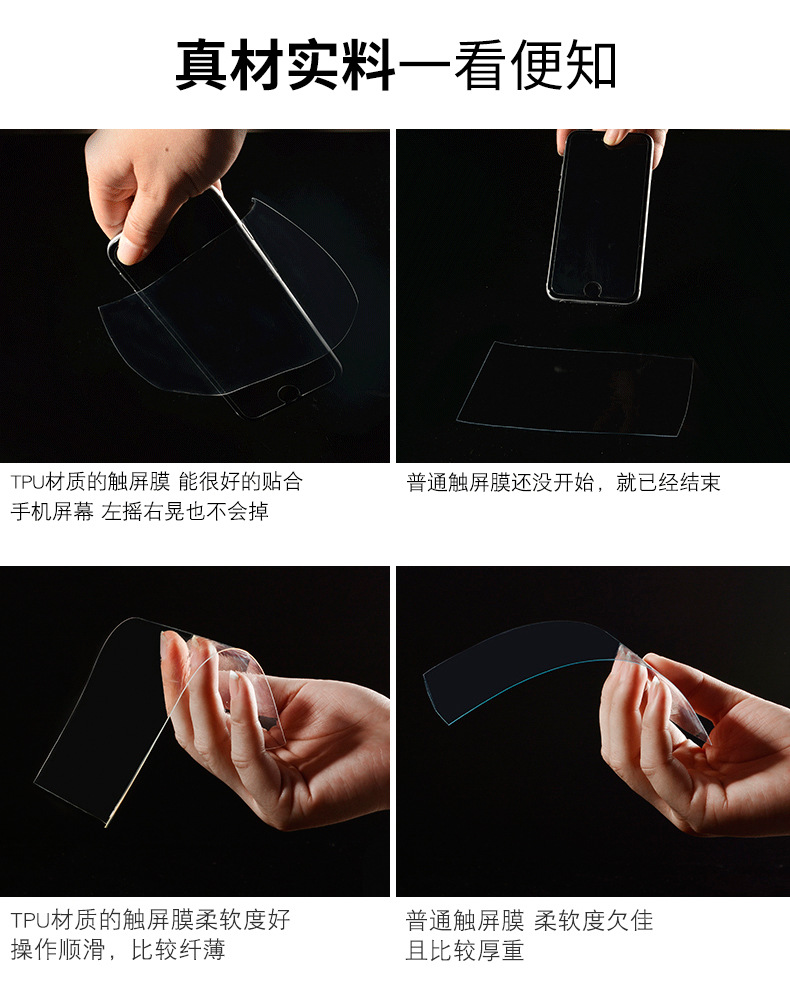 真材实料一看便知

TPU材质的触屏膜 能很好的贴合手机屏幕 左摇右晃也不会掉

普通触屏膜还没开始，就已经结束

TPU材质的触屏膜柔软度好
操作顺滑，比较纤薄

普通触屏膜 柔软度欠佳
且比较厚重