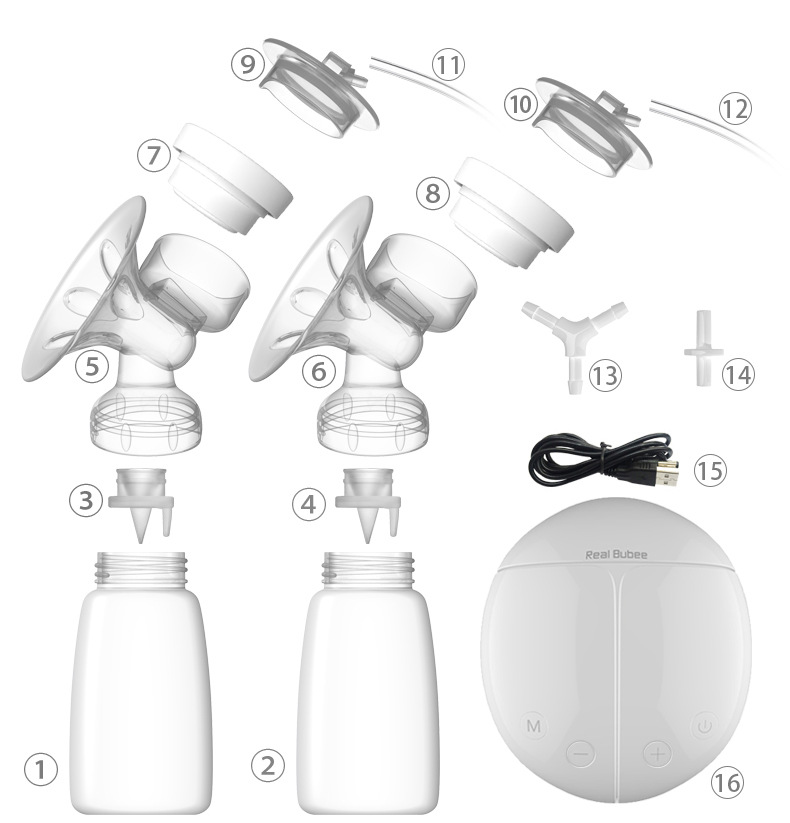 9
11
10
12
7
8
5
6
13
14
15
3
4
Real Bubee
M
−
+
1
2
16