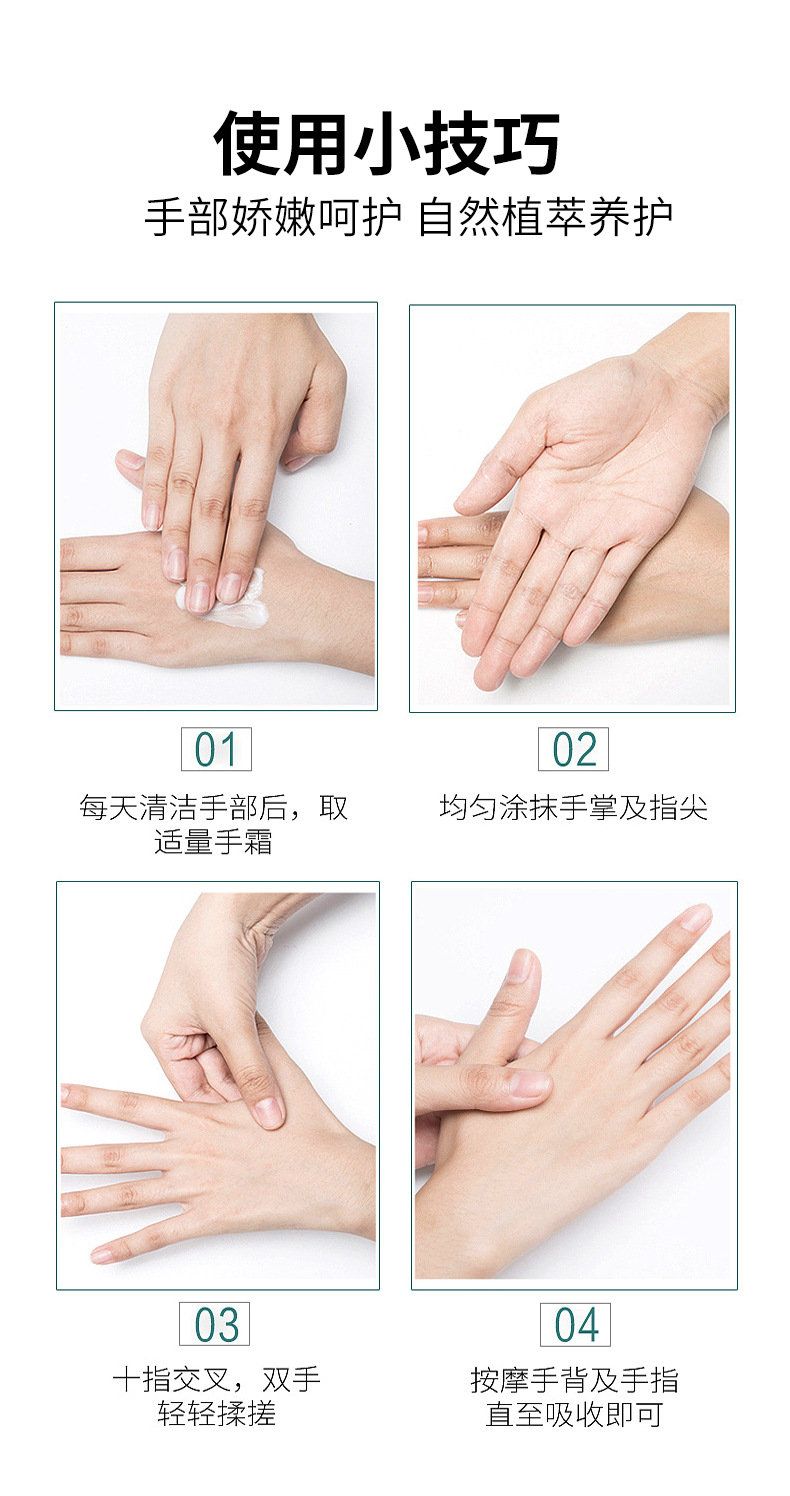 使用小技巧
手部娇嫩呵护 自然植萃养护

01
每天清洁手部后，取适量手霜

02
均匀涂抹手掌及指尖

03
十指交叉，双手轻轻揉搓

04
按摩手背及手指直至吸收即可