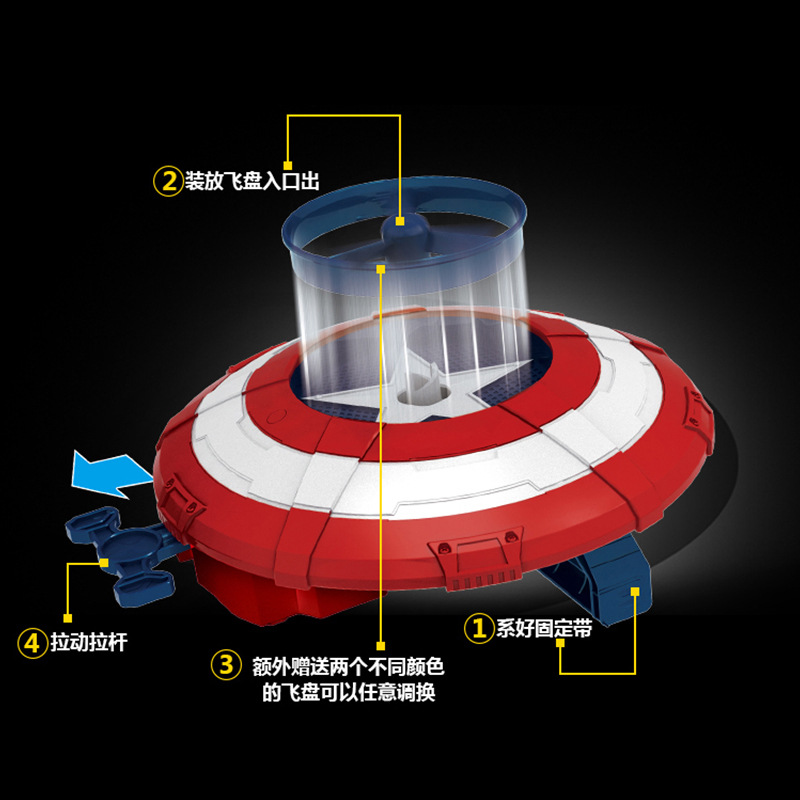 2 装放飞盘入口出

4 拉动拉杆

3 额外赠送两个不同颜色的飞盘可以任意调换

1 系好固定带