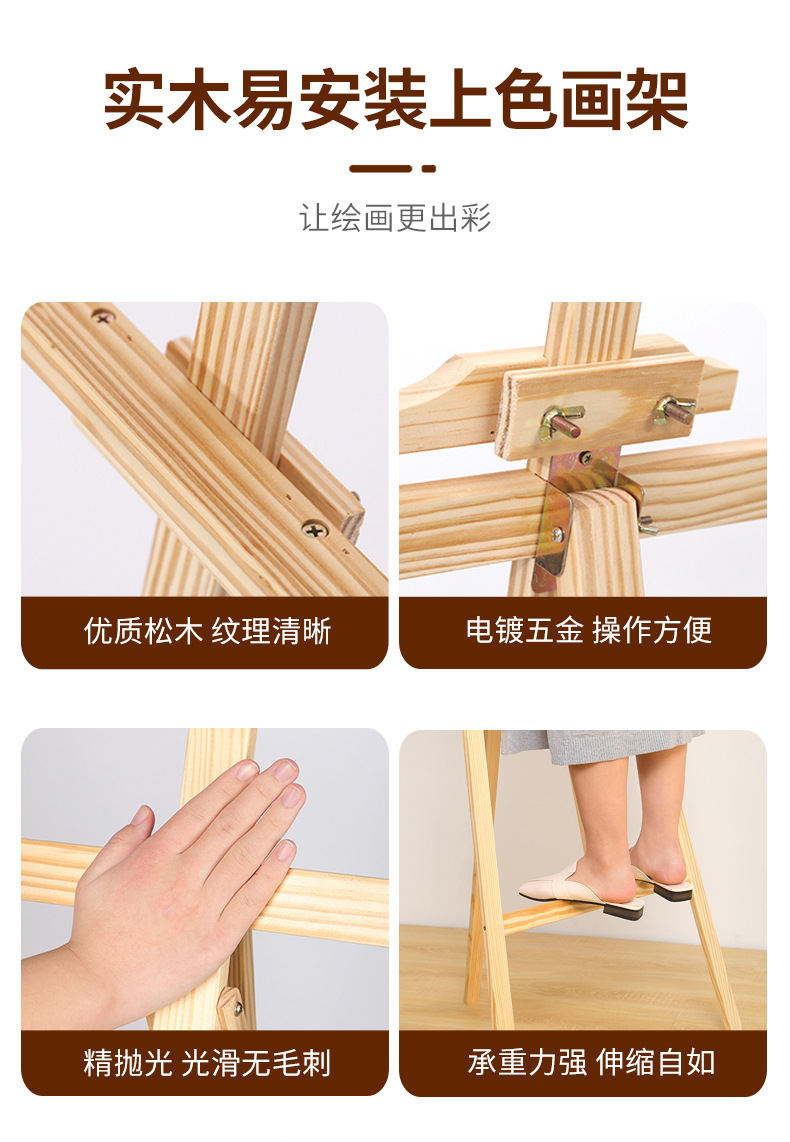 实木易安装上色画架

让绘画更出彩

优质松木 纹理清晰

电镀五金 操作方便

精抛光 光滑无毛刺

承重力强 伸缩自如