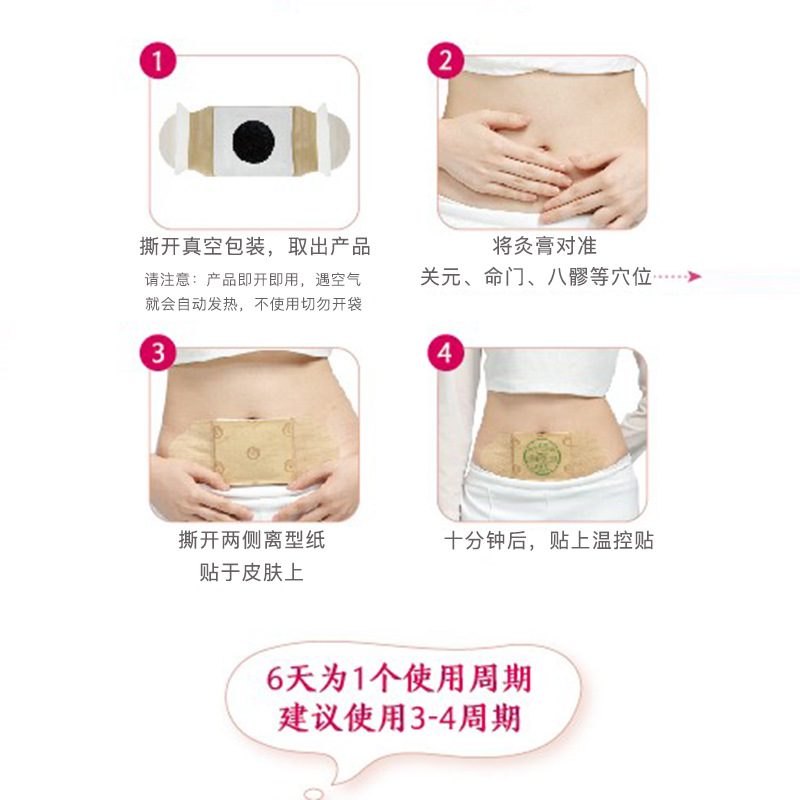 1
撕开真空包装，取出产品
请注意：产品即开即用，遇空气就会自动发热，不使用切勿开袋

2
将灸膏对准
关元、命门、八髎等穴位

3
撕开两侧离型纸
贴于皮肤上

4
十分钟后，贴上温控贴

6天为1个使用周期
建议使用3-4周期