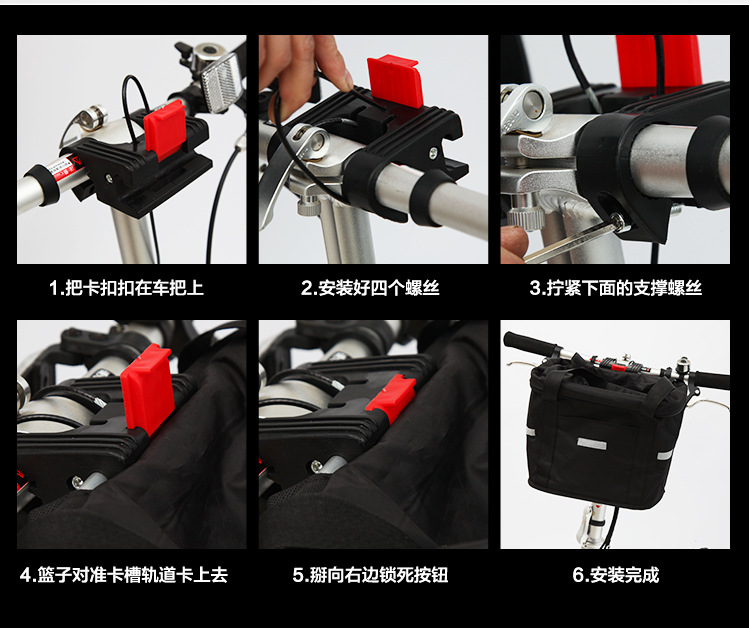 1.把卡扣扣在车把上

2.安装好四个螺丝

3.拧紧下面的支撑螺丝

4.篮子对准卡槽轨道卡上去

5.掰向右边锁死按钮

6.安装完成