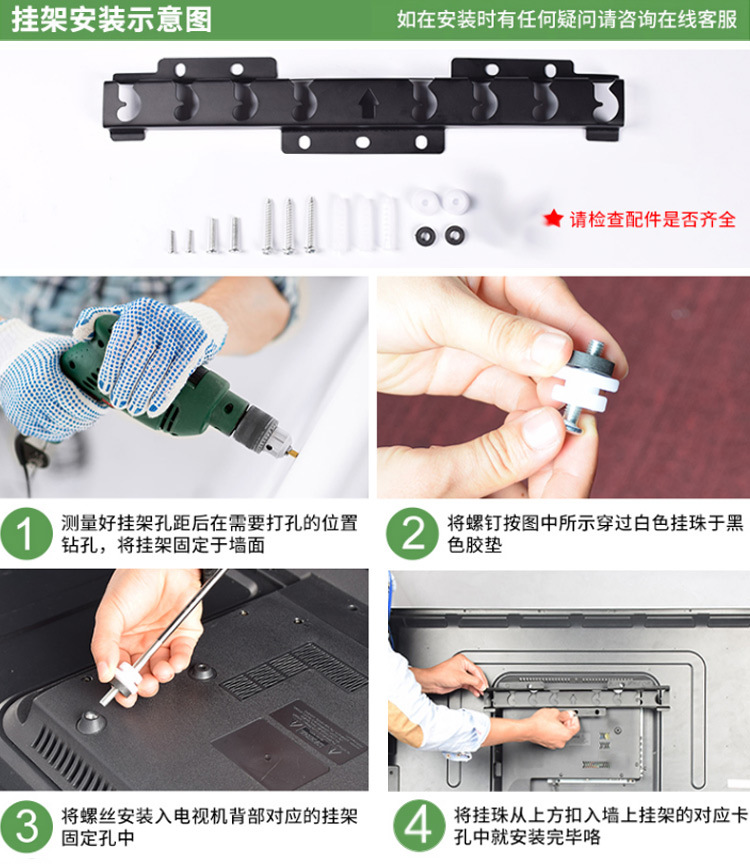 挂架安装示意图

如在安装时有任何疑问请咨询在线客服

★ 请检查配件是否齐全

1 测量好挂架孔距后在需要打孔的位置钻孔，将挂架固定于墙面

2 将螺钉按图中所示穿过白色挂珠于黑色胶垫

3 将螺丝安装入电视机背部对应的挂架固定孔中

4 将挂珠从上方扣入墙上挂架的对应卡孔中就安装完毕咯