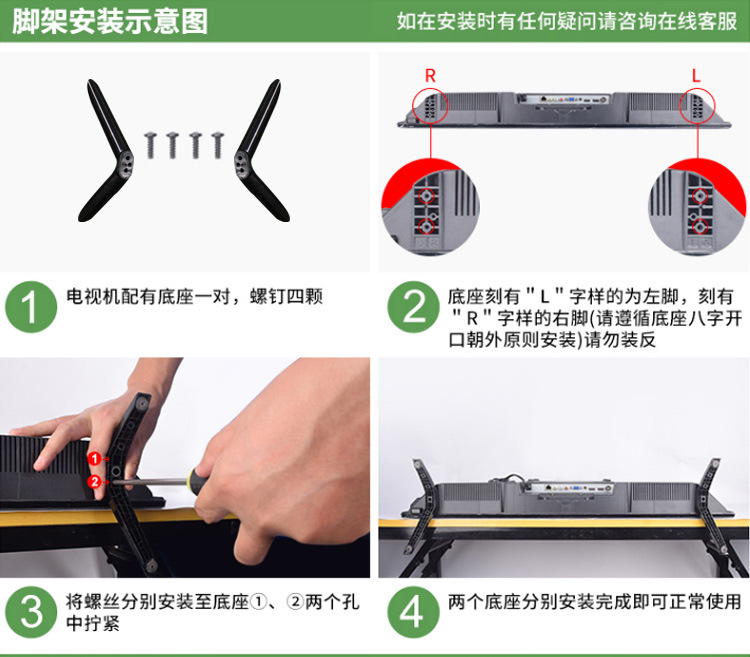 脚架安装示意图

如在安装时有任何疑问请咨询在线客服

R

L

1 电视机配有底座一对，螺钉四颗

2 底座刻有"L"字样的为左脚，刻有"R"字样的右脚(请遵循底座八字开口朝外原则安装)请勿装反

1
2

3 将螺丝分别安装至底座①、②两个孔中拧紧

4 两个底座分别安装完成即可正常使用