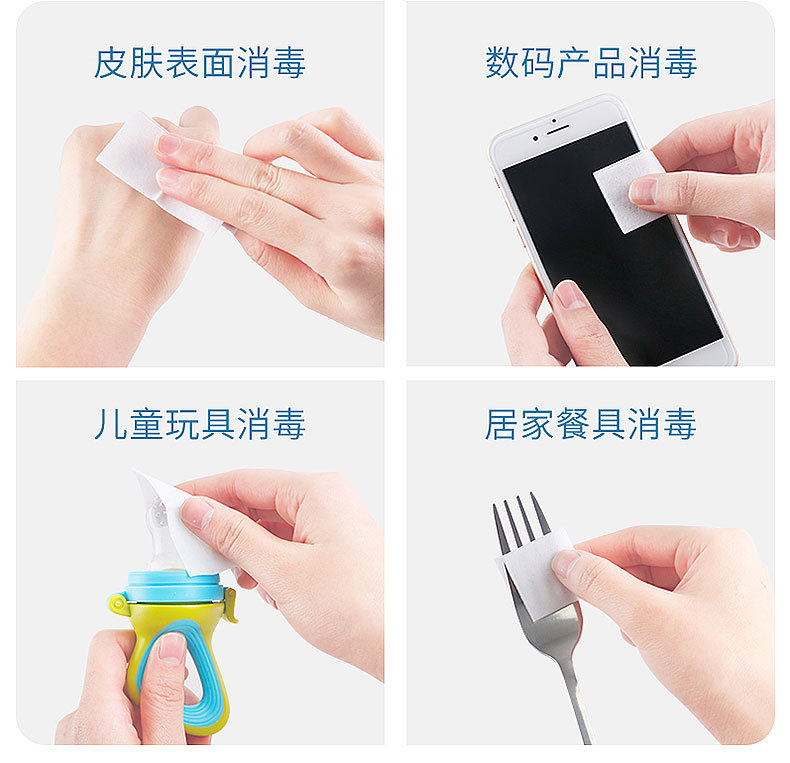 皮肤表面消毒

数码产品消毒

儿童玩具消毒

居家餐具消毒