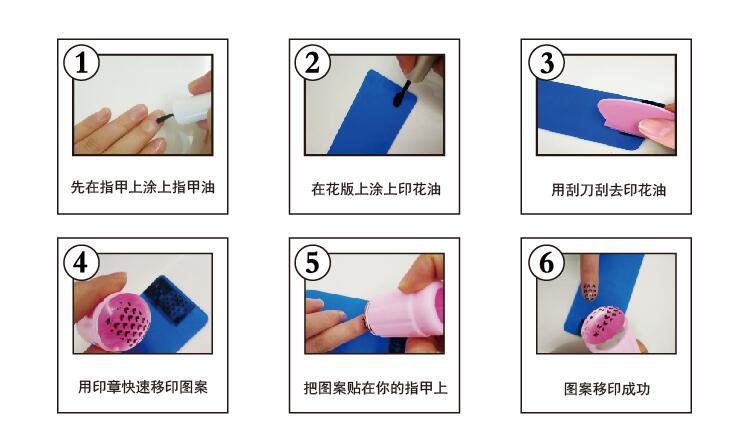 1
先在指甲上涂上指甲油

2
在花版上涂上印花油

3
用刮刀刮去印花油

4
用印章快速移印图案

5
把图案贴在你的指甲上

6
图案移印成功