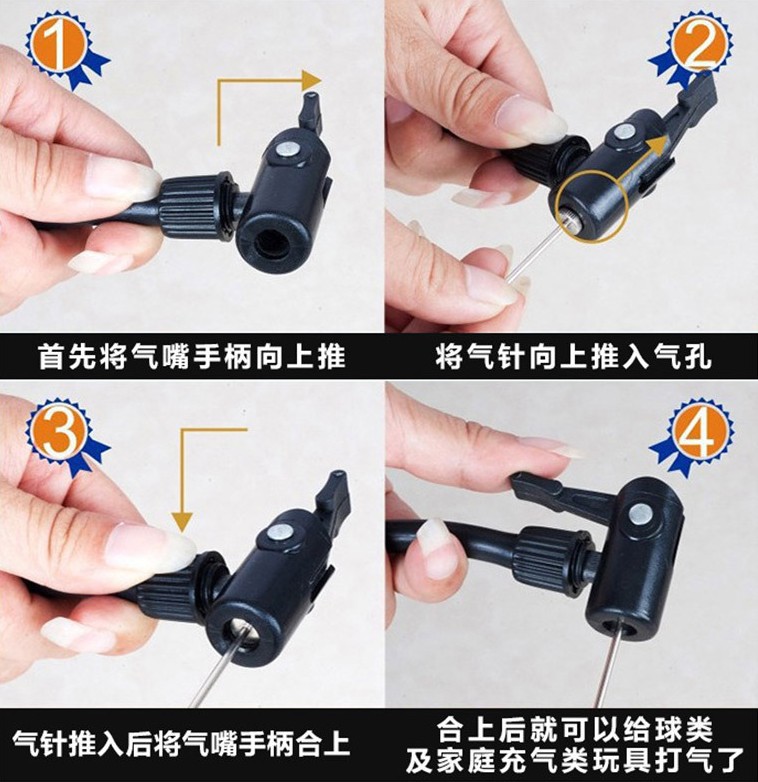 1

首先将气嘴手柄向上推

2

将气针向上推入气孔

3

气针推入后将气嘴手柄合上

4

合上后就可以给球类及家庭充气类玩具打气了