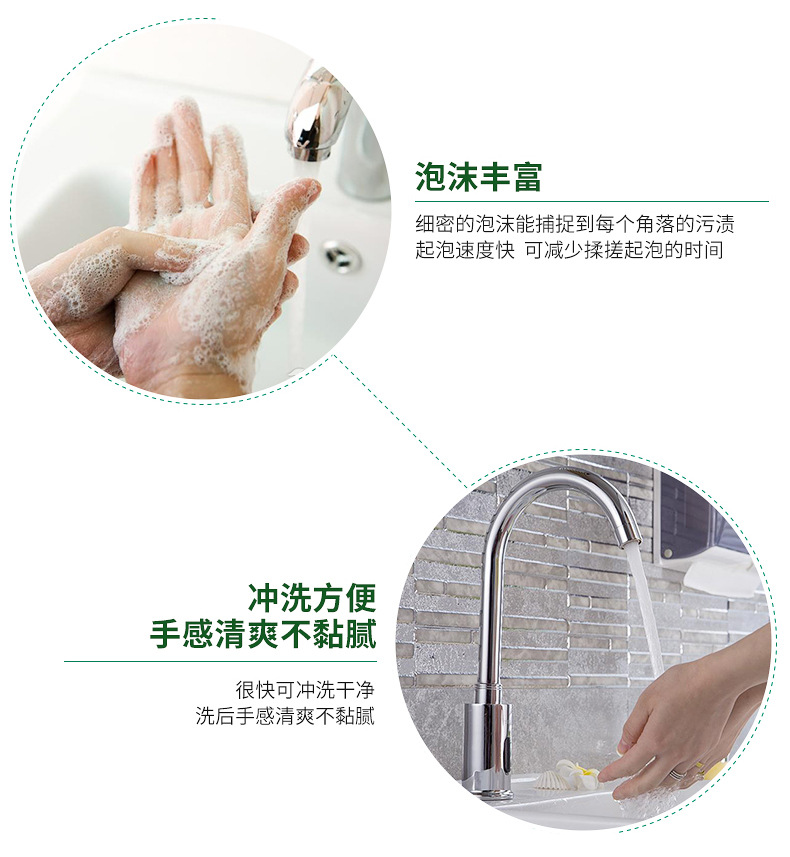 泡沫丰富

细密的泡沫能捕捉到每个角落的污渍
起泡速度快 可减少揉搓起泡的时间

冲洗方便
手感清爽不黏腻

很快可冲洗干净
洗后手感清爽不黏腻