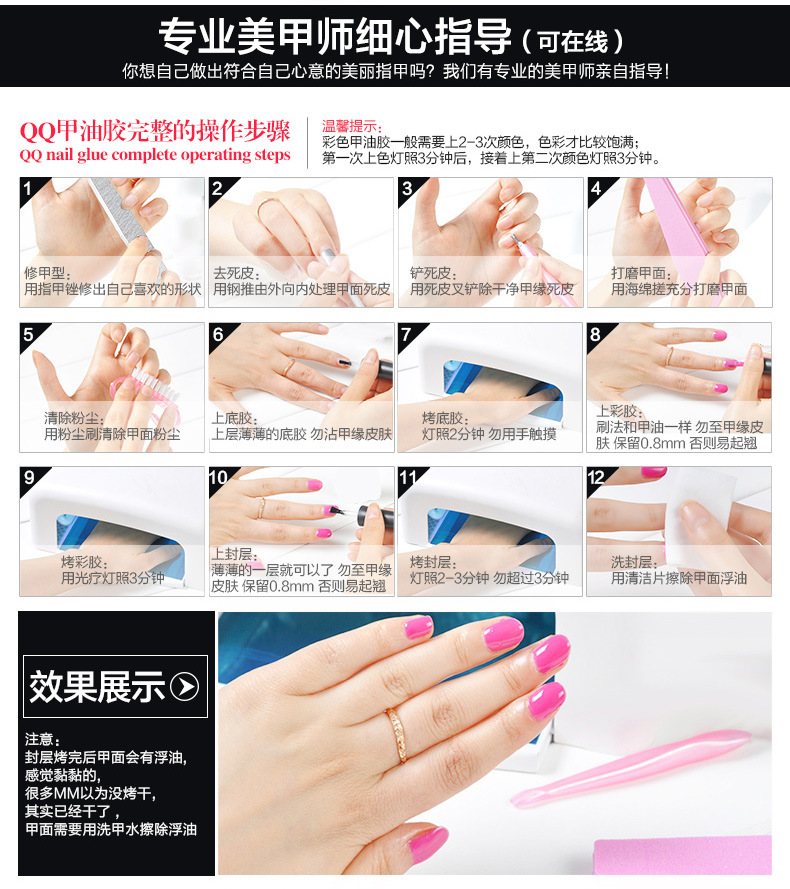 专业美甲师细心指导（可在线）
你想自己做出符合自己心意的美丽指甲吗？我们有专业的美甲师亲自指导！

QQ甲油胶完整的操作步骤
QQ nail glue complete operating steps

温馨提示：
彩色甲油胶一般需要上2-3次颜色，色彩才比较饱满；
第一次上色灯照3分钟后，接着上第二次颜色灯照3分钟。

1
修甲型：
用指甲锉修出自己喜欢的形状

2
去死皮：
用钢推由外向内处理甲面死皮

3
铲死皮：
用死皮叉铲除干净甲缘死皮

4
打磨甲面：
用海绵搓充分打磨甲面

5
清除粉尘：
用粉尘刷清除甲面粉尘

6
上底胶：
上层薄薄的底胶 勿沾甲缘皮肤

7
烤底胶：
灯照2分钟 勿用手触摸

8
上彩胶：
刷法和甲油一样 勿至甲缘皮肤 保留0.8mm 否则易起翘

9
烤彩胶：
用光疗灯照3分钟

10
上封层：
薄薄的一层就可以了 勿至甲缘皮肤 保留0.8mm 否则易起翘

11
烤封层：
灯照2-3分钟 勿超过3分钟

12
洗封层：
用清洁片擦除甲面浮油

效果展示

注意：
封层烤完后甲面会有浮油，
感觉黏黏的，
很多MM以为没烤干，
其实已经干了，
甲面需要用洗甲水擦除浮油