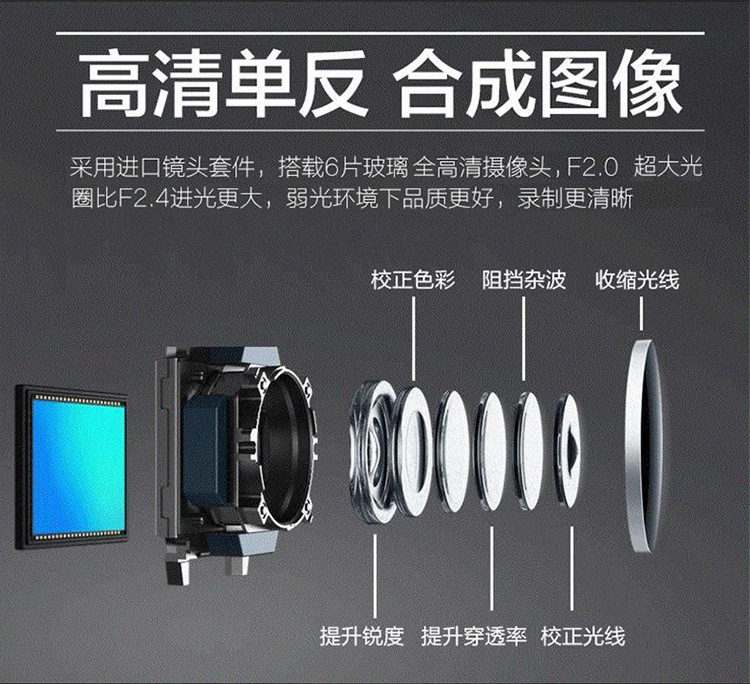 高清单反 合成图像

采用进口镜头套件，搭载6片玻璃 全高清摄像头，F2.0 超大光圈比F2.4进光更大，弱光环境下品质更好，录制更清晰

校正色彩 阻挡杂波 收缩光线

提升锐度 提升穿透率 校正光线