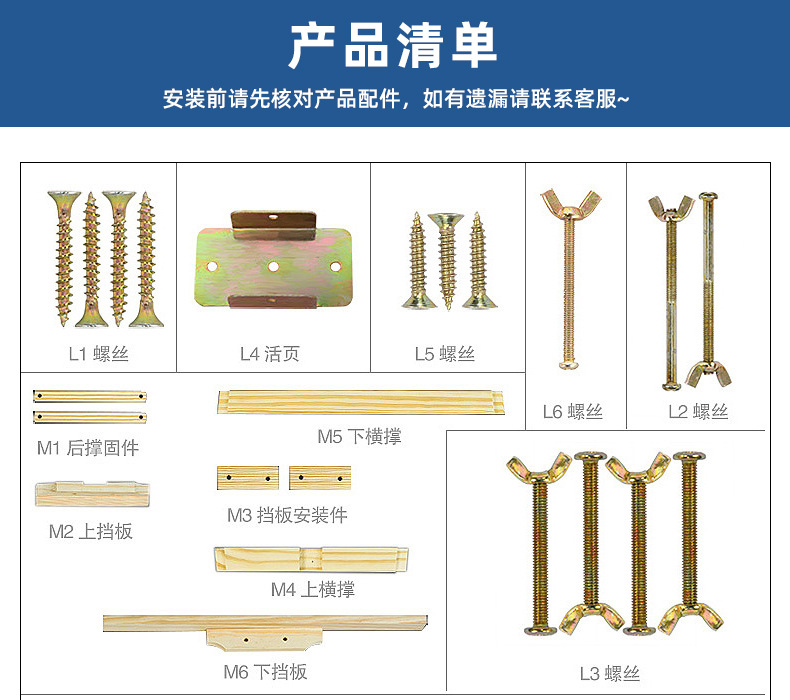 产品清单

安装前请先核对产品配件，如有遗漏请联系客服~

L1 螺丝

L4 活页

L5 螺丝

L6 螺丝

L2 螺丝

M1 后撑固件

M5 下横撑

M2 上挡板

M3 挡板安装件

M4 上横撑

M6 下挡板

L3 螺丝