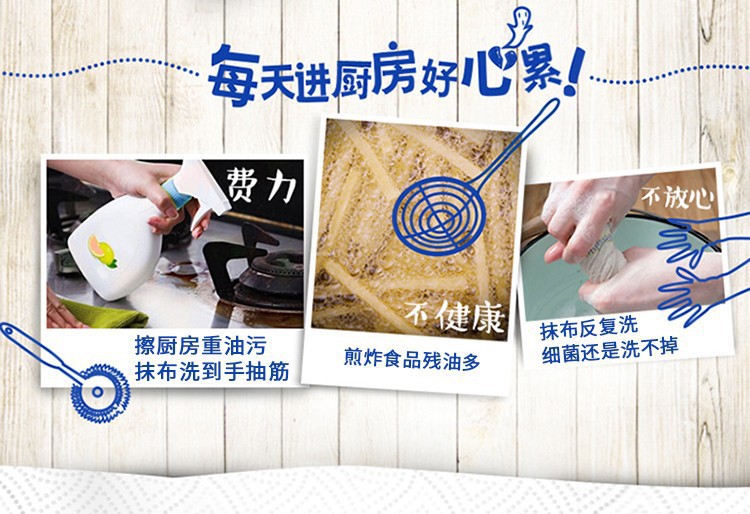 每天进厨房好心累!

费力

擦厨房重油污
抹布洗到手抽筋

不健康

煎炸食品残油多

不放心

抹布反复洗
细菌还是洗不掉