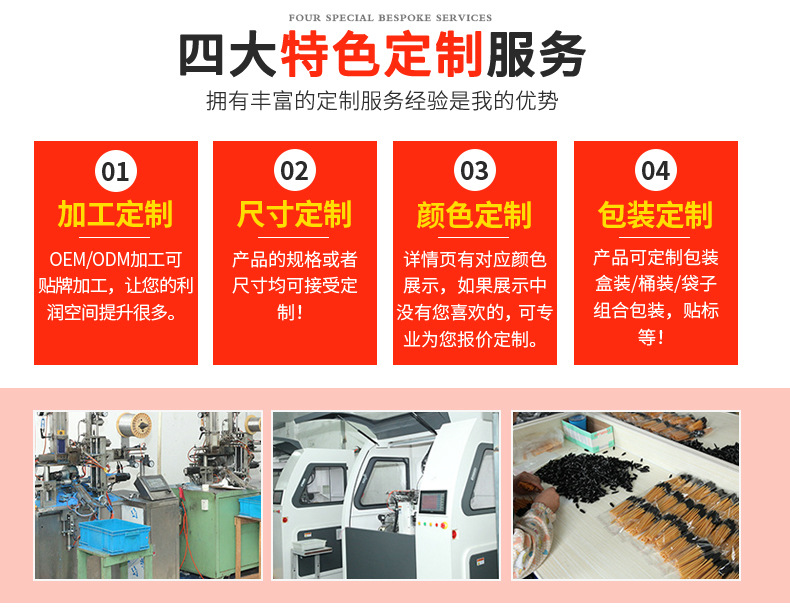 FOUR SPECIAL BESPOKE SERVICES

四大特色定制服务

拥有丰富的定制服务经验是我的优势

01
加工定制
OEM/ODM加工可贴牌加工，让您的利润空间提升很多。

02
尺寸定制
产品的规格或者尺寸均可接受定制！

03
颜色定制
详情页有对应颜色展示，如果展示中没有您喜欢的，可专业为您报价定制。

04
包装定制
产品可定制包装盒装/桶装/袋子组合包装，贴标等！