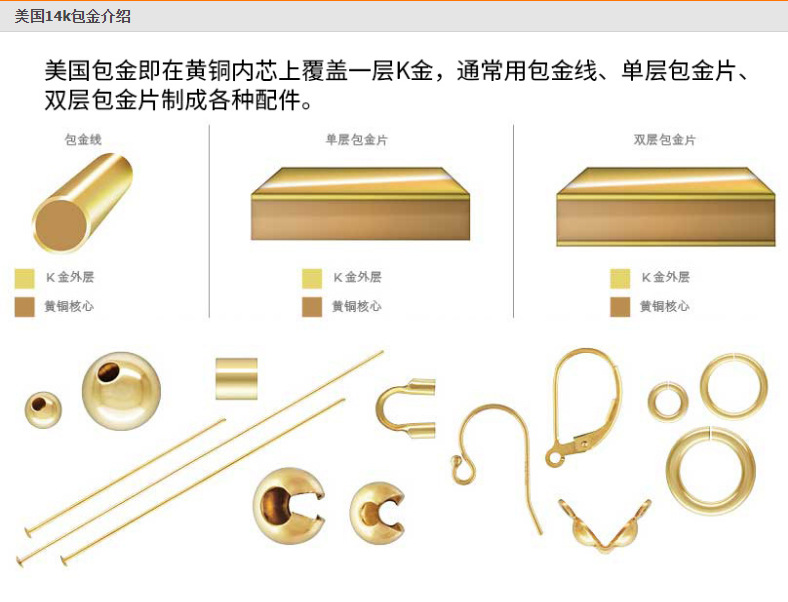 美国14k包金介绍

美国包金即在黄铜内芯上覆盖一层K金，通常用包金线、单层包金片、双层包金片制成各种配件。

包金线

K金外层

黄铜核心

单层包金片

K金外层

黄铜核心

双层包金片

K金外层

黄铜核心