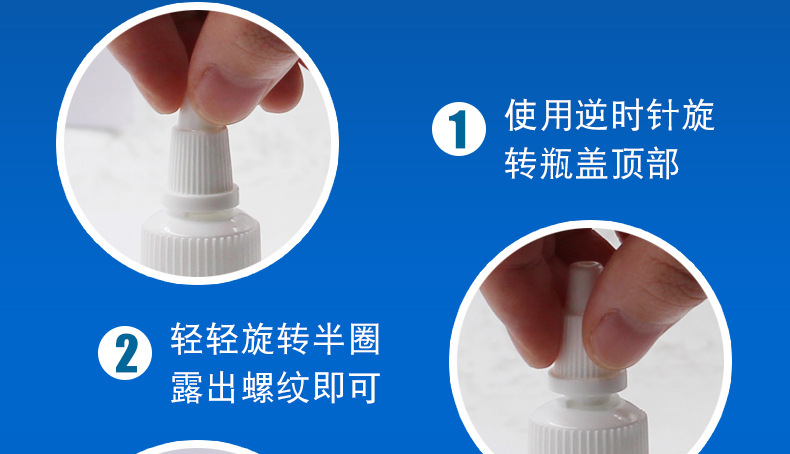 1 使用逆时针旋转瓶盖顶部

2 轻轻旋转半圈露出螺纹即可