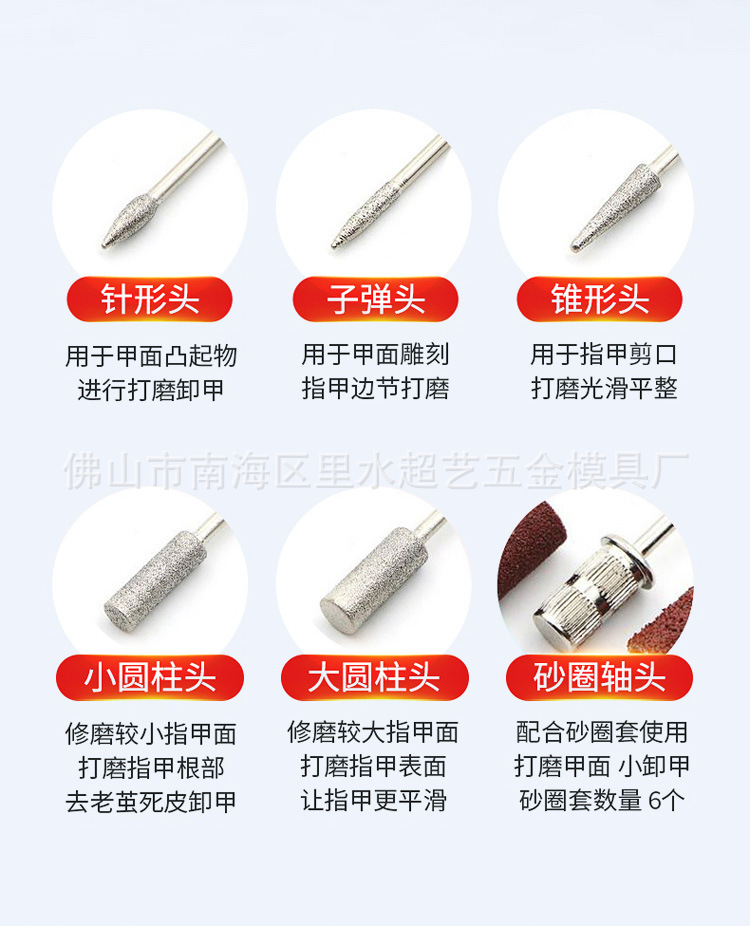 针形头

用于甲面凸起物
进行打磨卸甲

子弹头

用于甲面雕刻
指甲边节打磨

锥形头

用于指甲剪口
打磨光滑平整

佛山市南海区里水超艺五金模具厂

小圆柱头

修磨较小指甲面
打磨指甲根部
去老茧死皮卸甲

大圆柱头

修磨较大指甲面
打磨指甲表面
让指甲更平滑

砂圈轴头

配合砂圈套使用
打磨甲面 小卸甲
砂圈套数量 6个