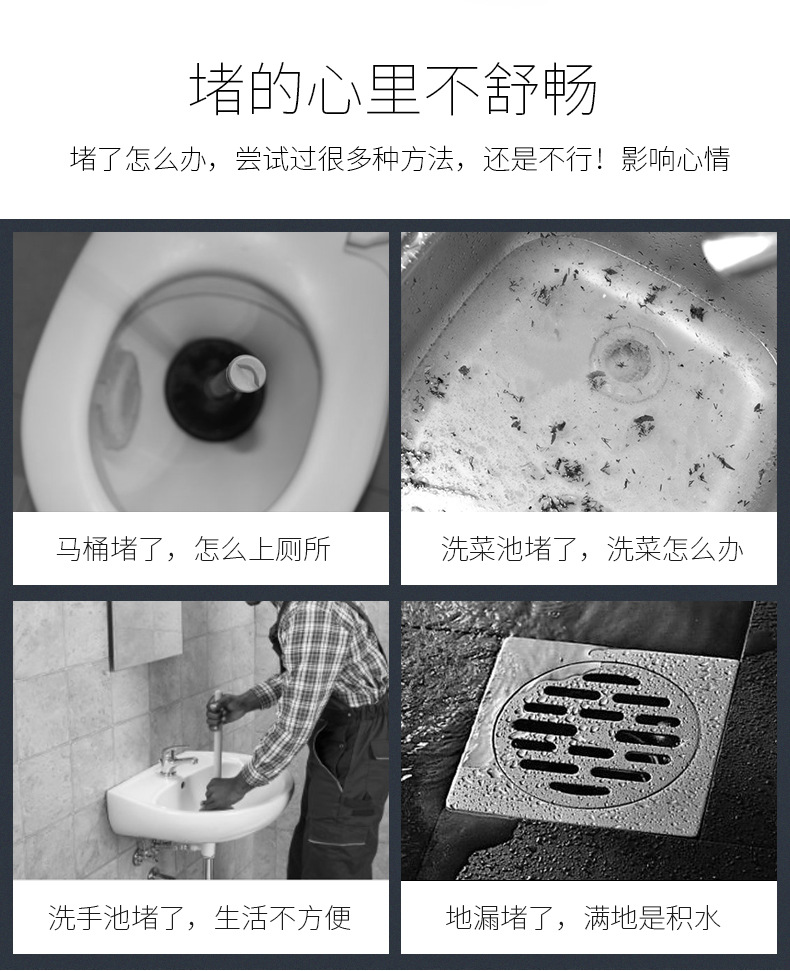 堵的心里不舒畅

堵了怎么办，尝试过很多种方法，还是不行！影响心情

马桶堵了，怎么上厕所

洗菜池堵了，洗菜怎么办

洗手池堵了，生活不方便

地漏堵了，满地是积水